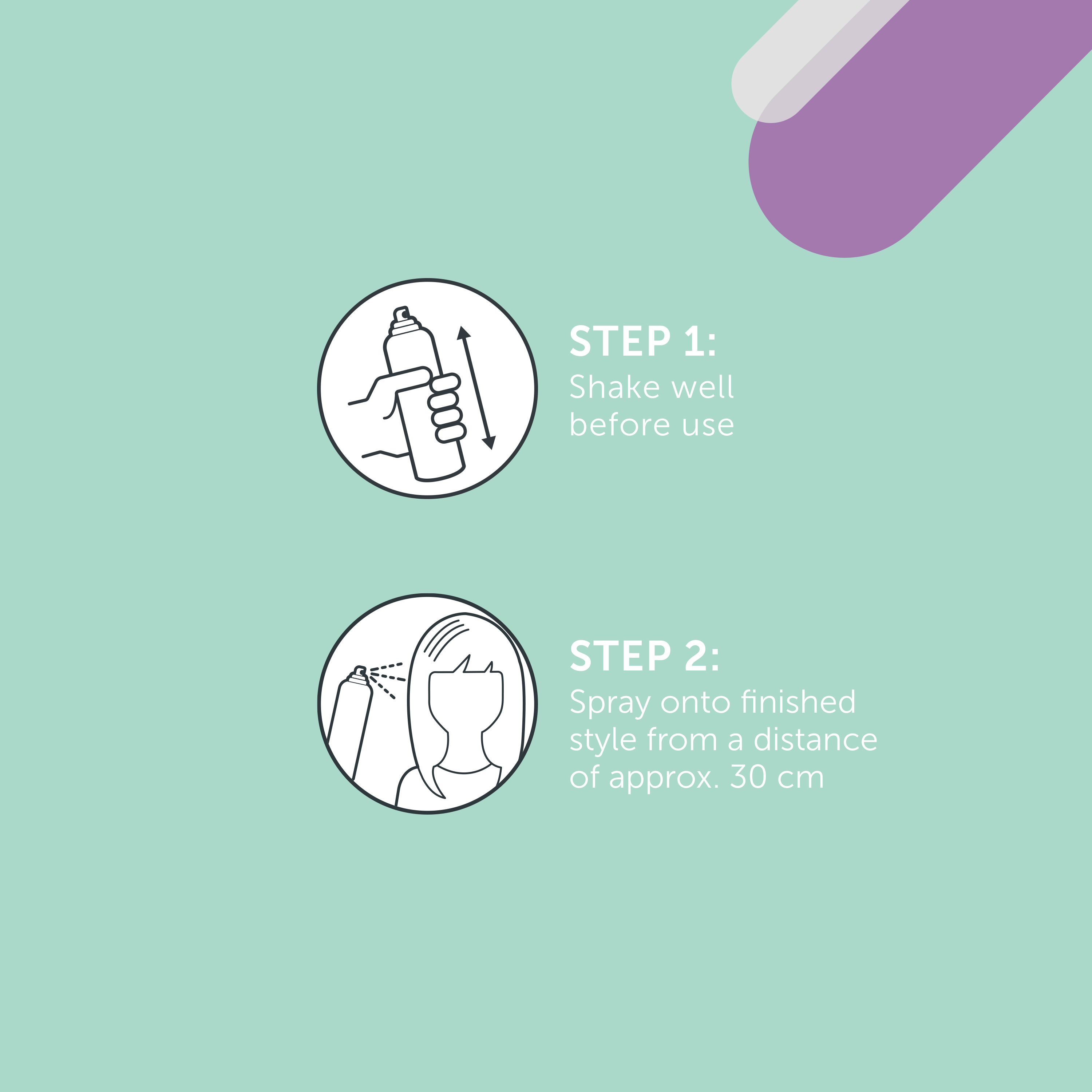 STEP 1:
Shake well before use

STEP 2:
Spray onto finished style from a distance of approx. 30 cm