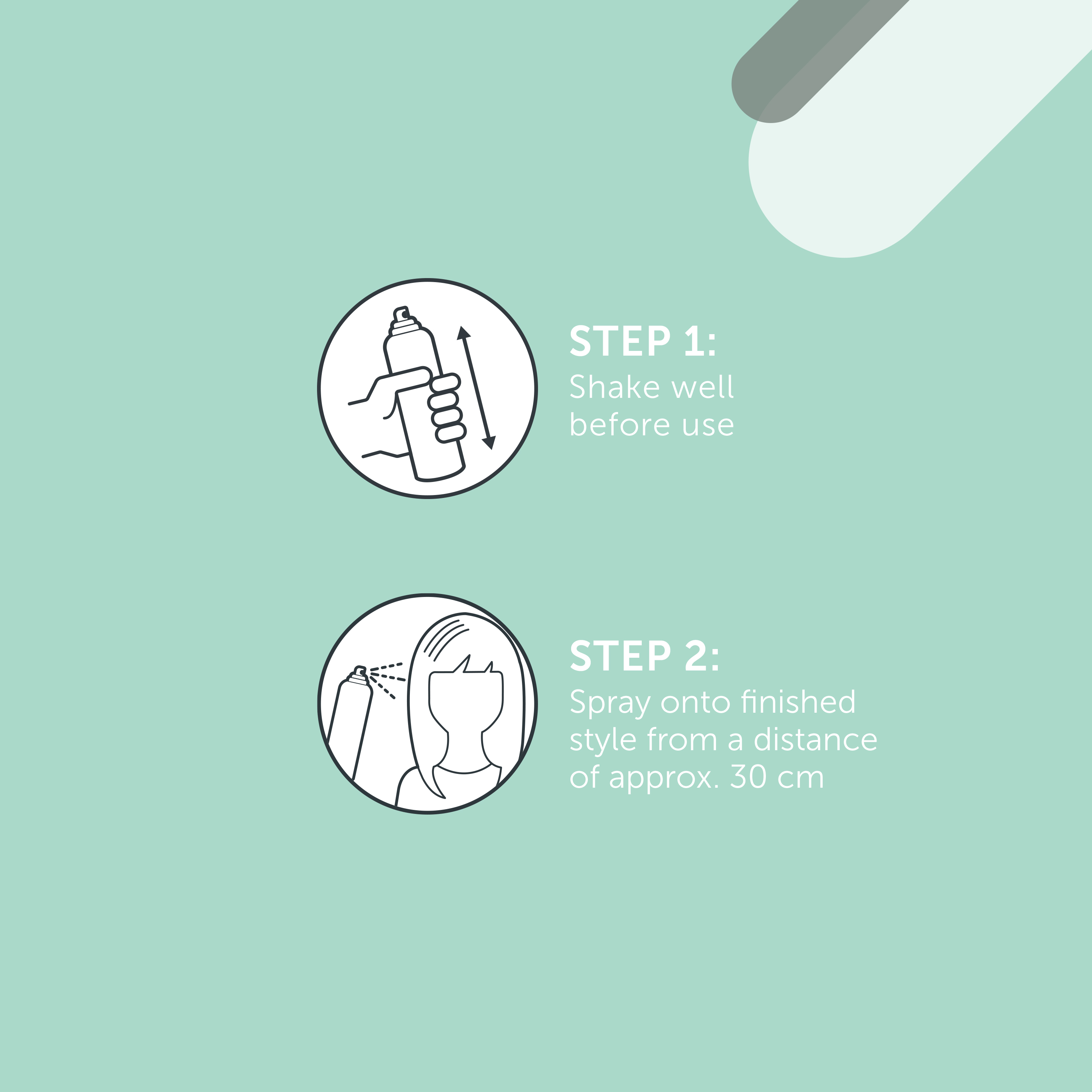 STEP 1:
Shake well before use

STEP 2:
Spray onto finished style from a distance of approx. 30 cm