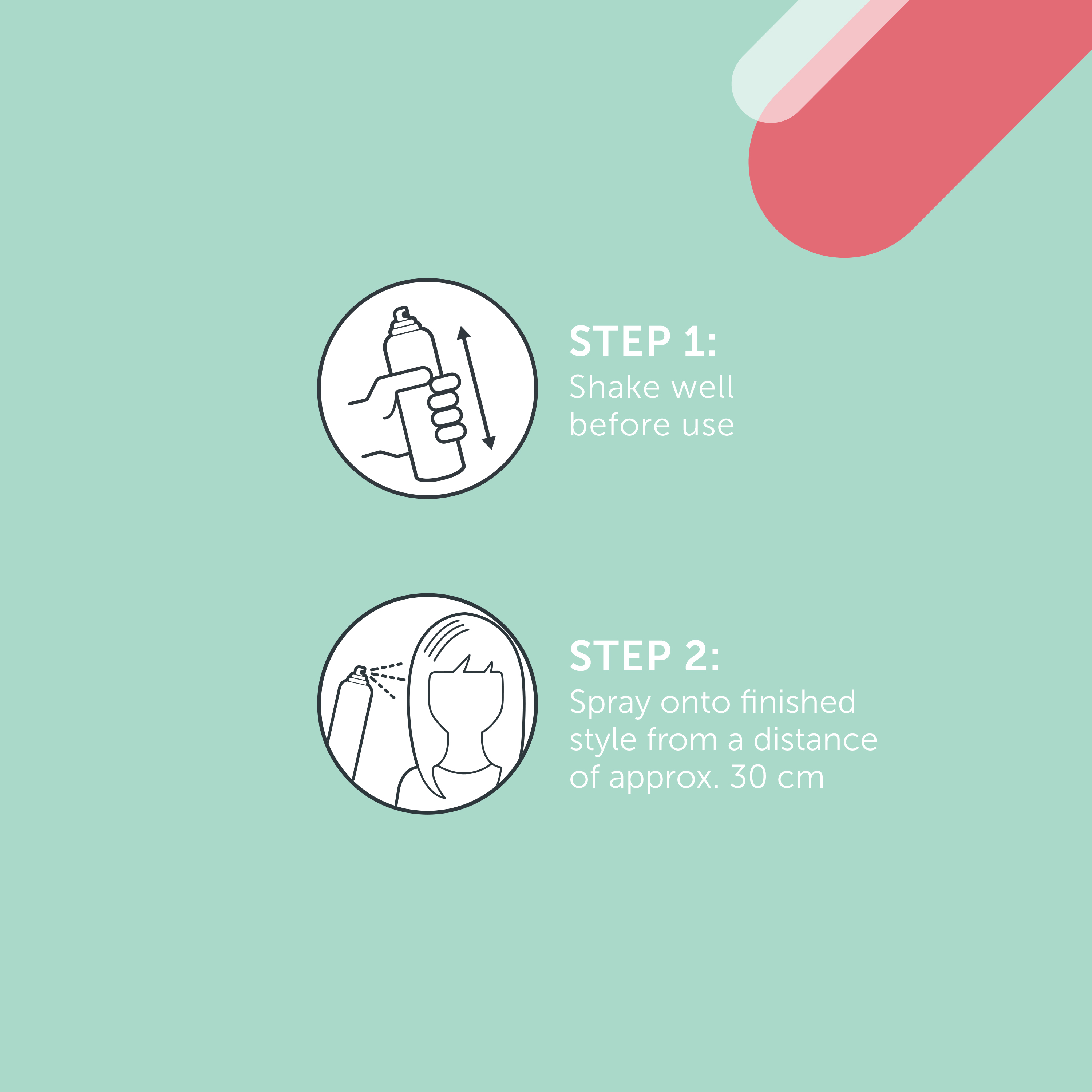 STEP 1:
Shake well before use

STEP 2:
Spray onto finished style from a distance of approx. 30 cm