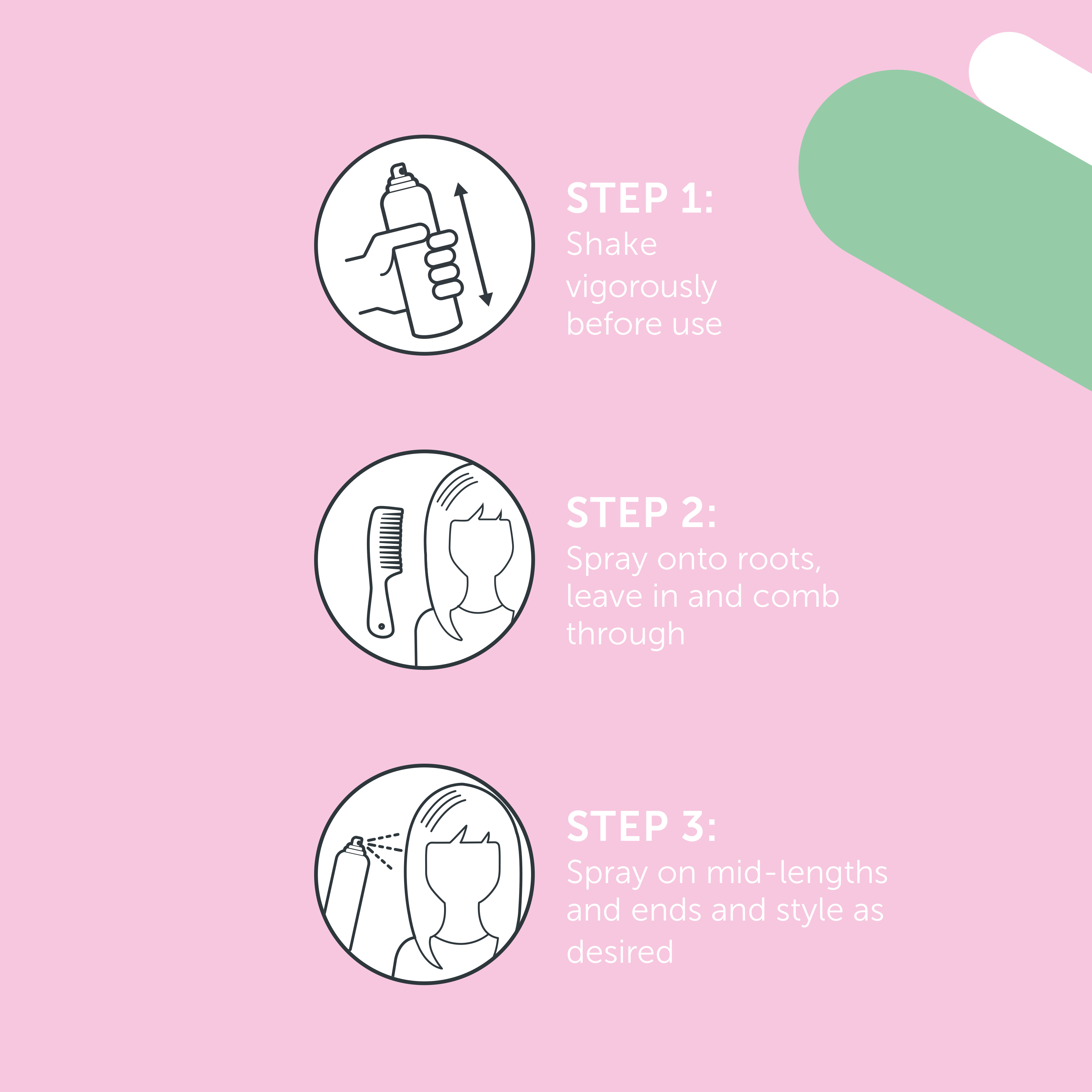 STEP 1:
Shake vigorously before use

STEP 2:
Spray onto roots, leave in and comb through

STEP 3:
Spray on mid-lengths and ends and style as desired