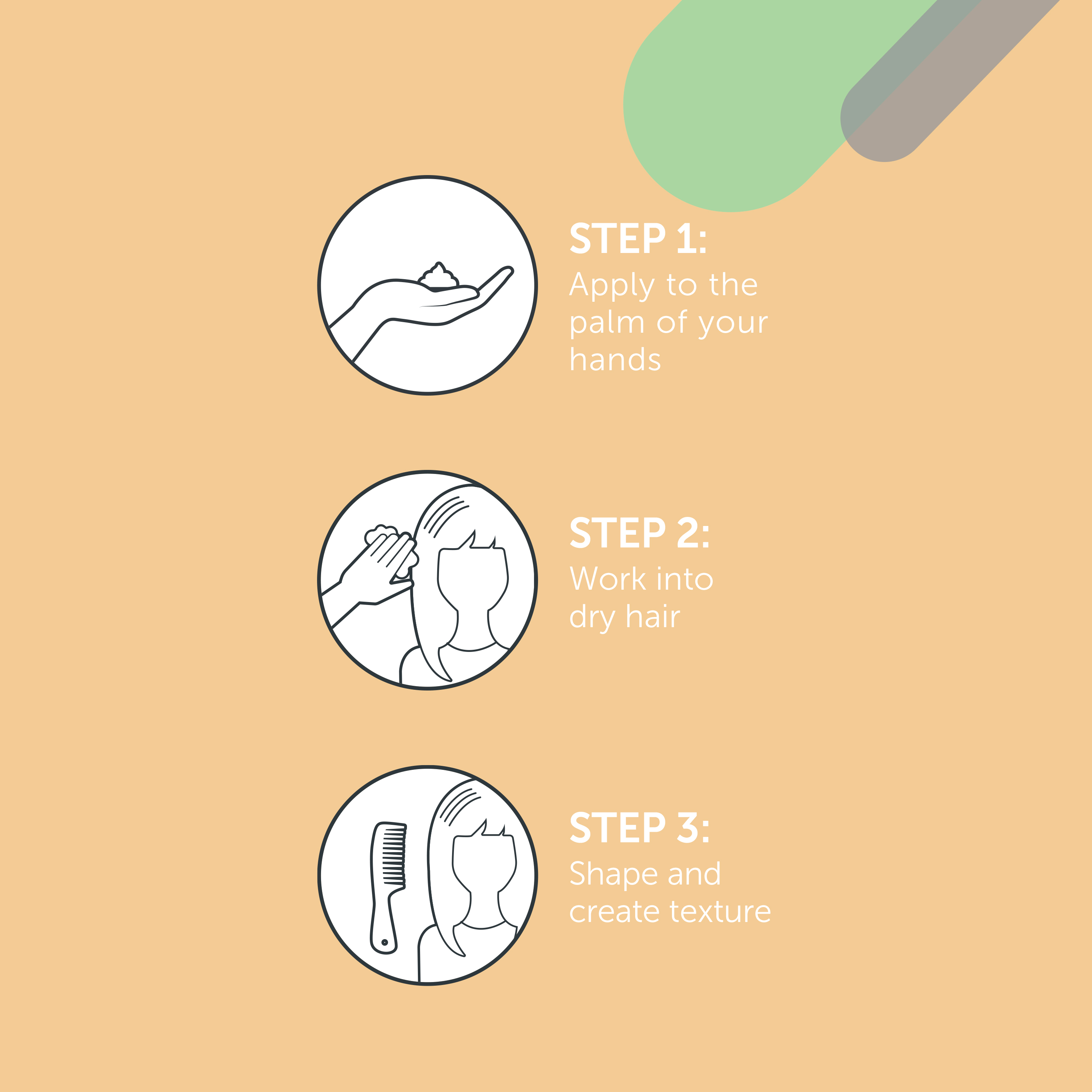 STEP 1:
Apply to the palm of your hands

STEP 2:
Work into dry hair

STEP 3:
Shape and create texture