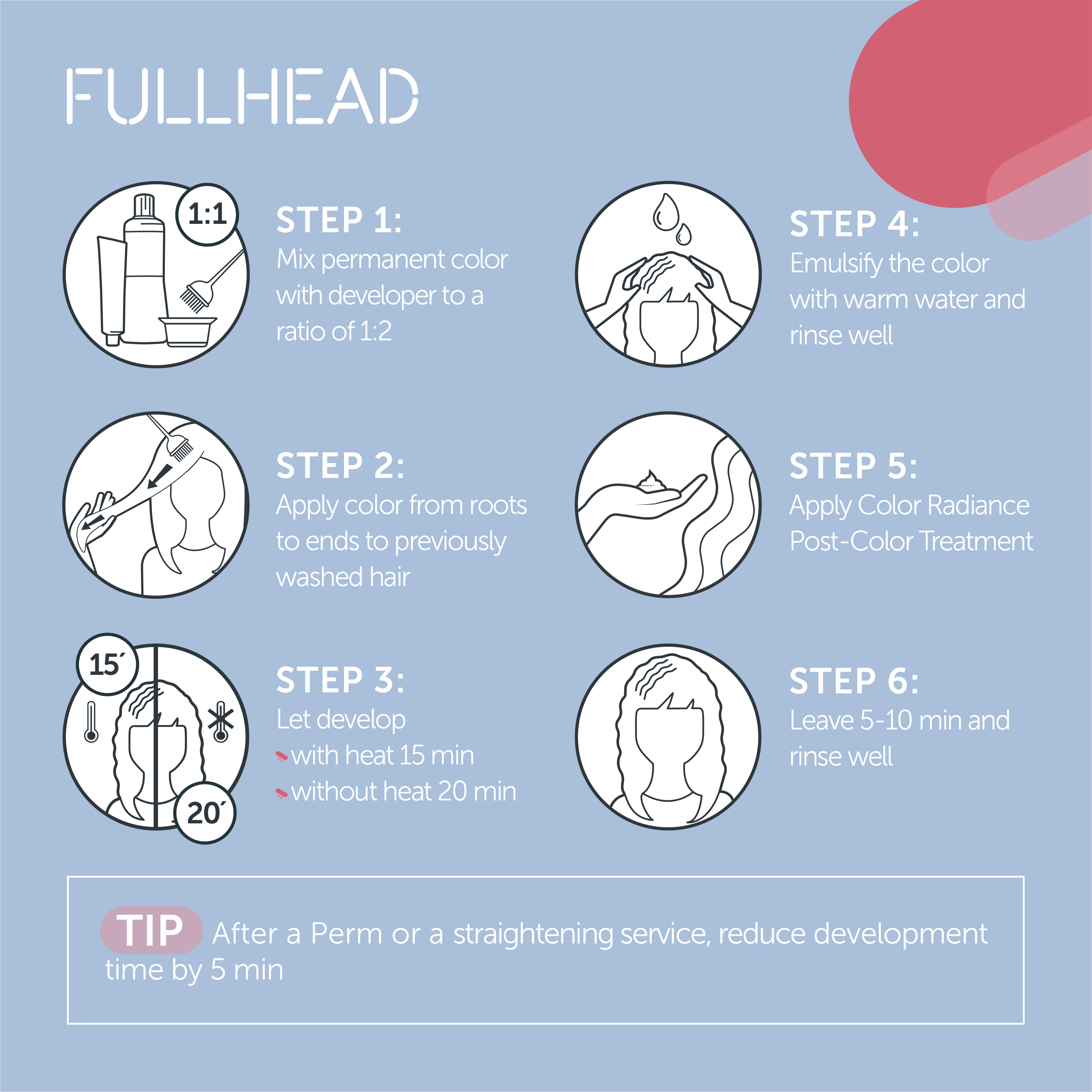 FULLHEAD

1:1

STEP 1:
Mix permanent color with developer to a ratio of 1:2

STEP 2:
Apply color from roots to ends to previously washed hair

15´

20´

STEP 3:
Let develop
with heat 15 min
without heat 20 min

STEP 4:
Emulsify the color with warm water and rinse well

STEP 5:
Apply Color Radiance Post-Color Treatment

STEP 6:
Leave 5-10 min and rinse well

TIP After a Perm or a straightening service, reduce development time by 5 min