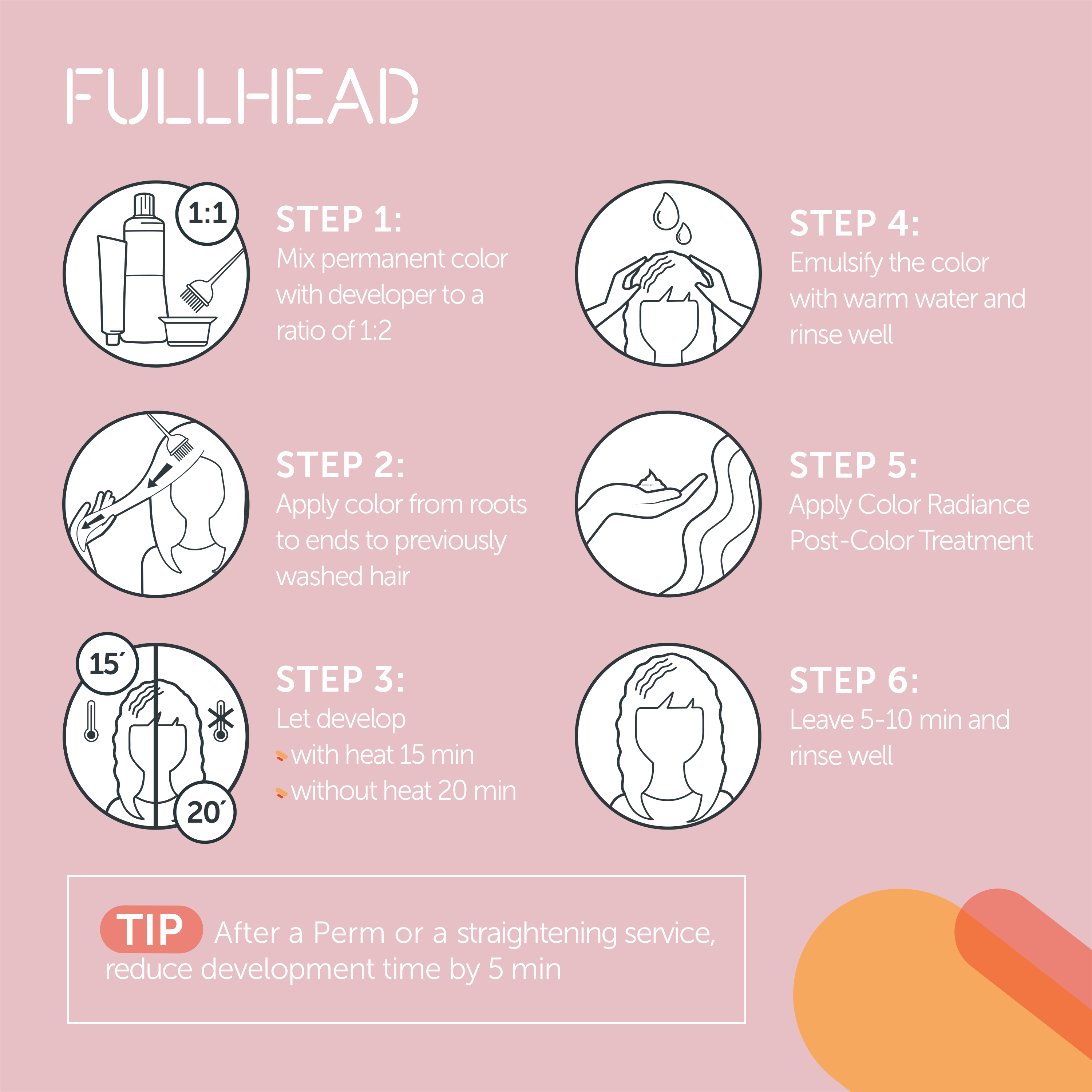 FULLHEAD

1:1

STEP 1:
Mix permanent color with developer to a ratio of 1:2

STEP 2:
Apply color from roots to ends to previously washed hair

15´

20´

STEP 3:
Let develop
with heat 15 min
without heat 20 min

STEP 4:
Emulsify the color with warm water and rinse well

STEP 5:
Apply Color Radiance Post-Color Treatment

STEP 6:
Leave 5-10 min and rinse well

TIP After a Perm or a straightening service, reduce development time by 5 min